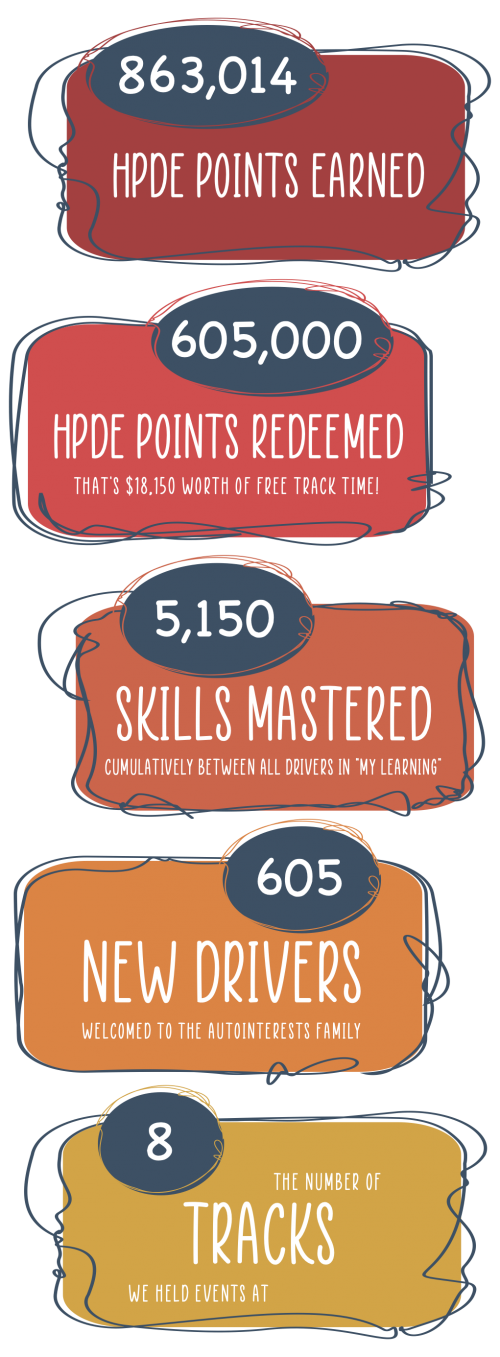 863,014

HPDE POINTS EARNED

605,000

HPDE POINTS REDEEMED

THAT'S $18,150 WORTH OF FREE TRACK TIME!

5,150

SKILLS MASTERED

CUMULATIVELY BETWEEN ALL DRIVERS IN "MY LEARNING"

605

NEW DRIVERS

WELCOMED TO THE AUTOINTERESTS FAMILY

8

THE NUMBER OF

TRACKS

WE HELD EVENTS AT