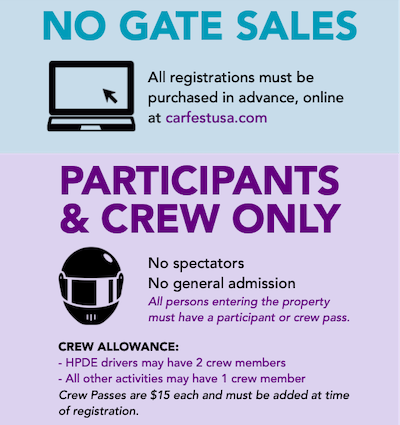 NO GATE SALES

All registrations must be purchased in advance, online at carfestusa.com

PARTICIPANTS & CREW ONLY

No spectators
No general admission
All persons entering the property must have a participant or crew pass.

CREW ALLOWANCE:
- HPDE drivers may have 2 crew members
- All other activities may have 1 crew member
Crew Passes are \$15 each and must be added at time of registration.